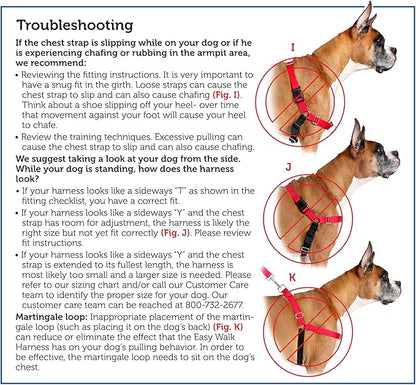 Troubleshooting

If the chest strap is slipping while on your dog or if he is experiencing chafing or rubbing in the armpit area, we recommend:

• Reviewing the fitting instructions. It is very important to have a snug fit in the girth. Loose straps can cause the chest strap to slip and can also cause chafing (Fig. I). Think about a shoe slipping off your heel- over time that movement against your foot will cause your heel to chafe.

• Review the training techniques. Excessive pulling can cause the chest strap to slip and can also cause chafing.

We suggest taking a look at your dog from the side. While your dog is standing, how does the harness look?

• If your harness looks like a sideways "T" as shown in the fitting checklist, you have a correct fit.

• If your harness looks like a sideways "Y" and the chest strap has room for adjustment, the harness is likely the right size but not yet fit correctly (Fig. J). Please review fit instructions.

• If your harness looks like a sideways "Y" and the chest strap is extended to its fullest length, the harness is most likely too small and a larger size is needed. Please refer to our sizing chart and/or call our Customer Care team to identify the proper size for your dog. Our customer care team can be reached at 800-732-2677.

Martingale loop: Inappropriate placement of the martingale loop (such as placing it on the dog's back) (Fig. K) can reduce or eliminate the effect that the Easy Walk Harness has on your dog's pulling behavior. In order to be effective, the martingale loop needs to sit on the dog's chest.

I

J

K