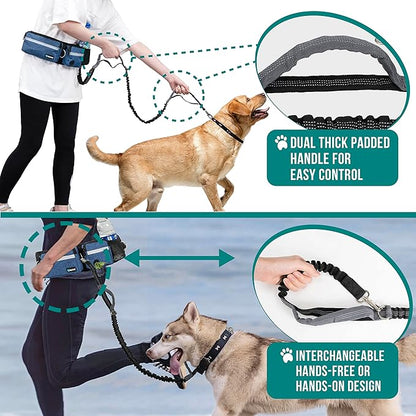 DUAL THICK PADDED HANDLE FOR EASY CONTROL

INTERCHANGEABLE HANDS-FREE OR HANDS-ON DESIGN