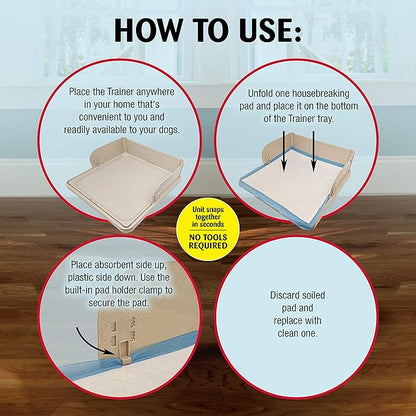 HOW TO USE:

Place the Trainer anywhere in your home that's convenient to you and readily available to your dogs.

Unfold one housebreaking pad and place it on the bottom of the Trainer tray.

Unit snaps together in seconds
NO TOOLS REQUIRED

Place absorbent side up, plastic side down. Use the built-in pad holder clamp to secure the pad.

Discard soiled pad and replace with clean one.