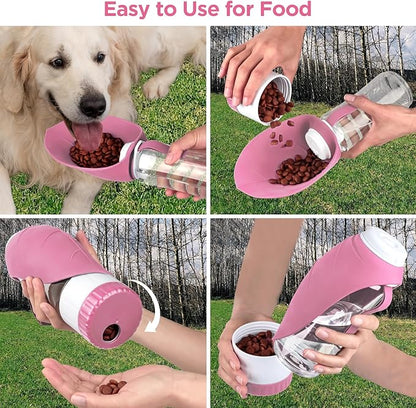 Easy to Use for Food