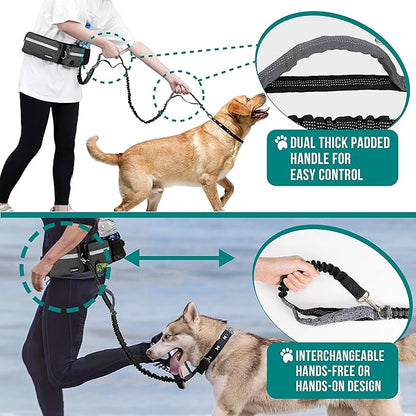 DUAL THICK PADDED HANDLE FOR EASY CONTROL

INTERCHANGEABLE HANDS-FREE OR HANDS-ON DESIGN