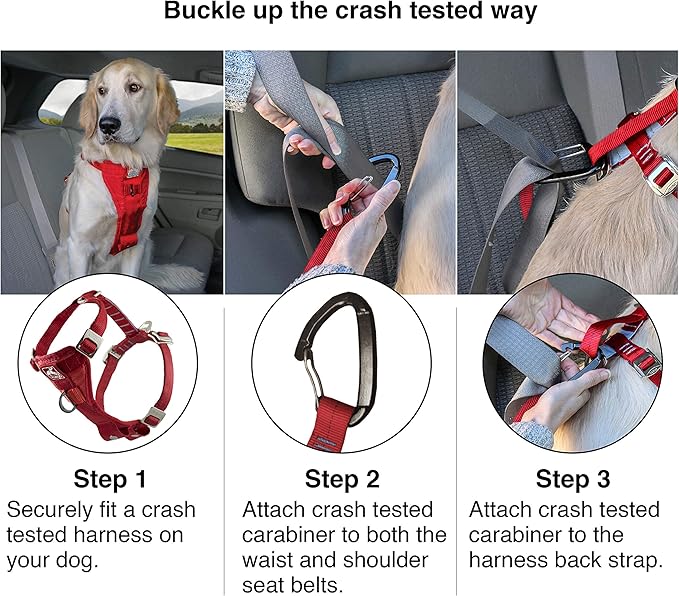 Buckle up the crash tested way

Step 1
Securely fit a crash tested harness on your dog.

Step 2
Attach crash tested carabiner to both the waist and shoulder seat belts.

Step 3
Attach crash tested carabiner to the harness back strap.