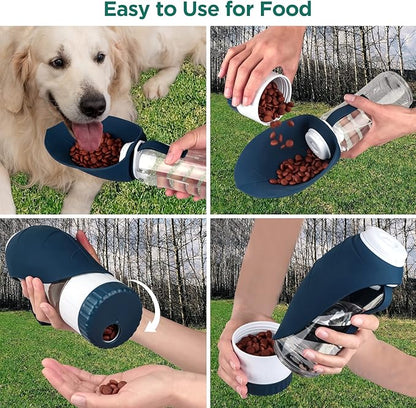 Easy to Use for Food