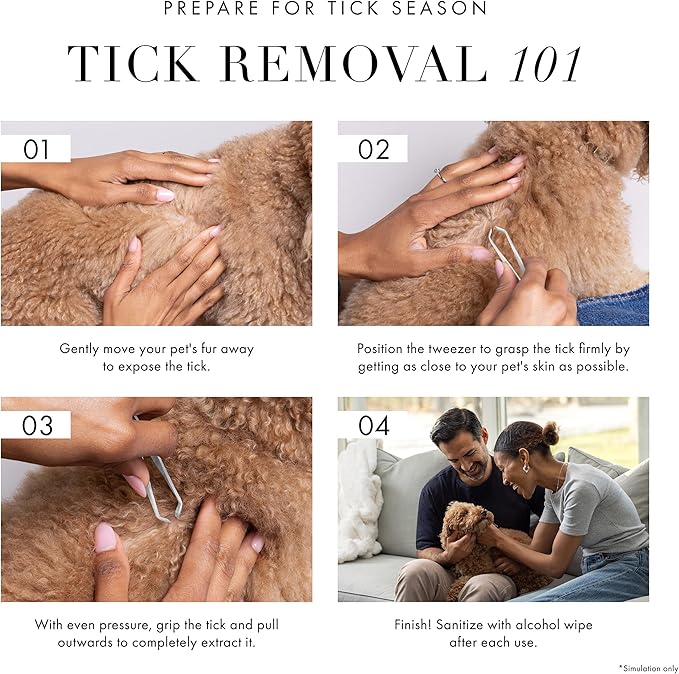 PREPARE FOR TICK SEASON

TICK REMOVAL 101

01

Gently move your pet's fur away to expose the tick.

02

Position the tweezer to grasp the tick firmly by getting as close to your pet's skin as possible.

03

With even pressure, grip the tick and pull outwards to completely extract it.

04

Finish! Sanitize with alcohol wipe after each use.

*Simulation only