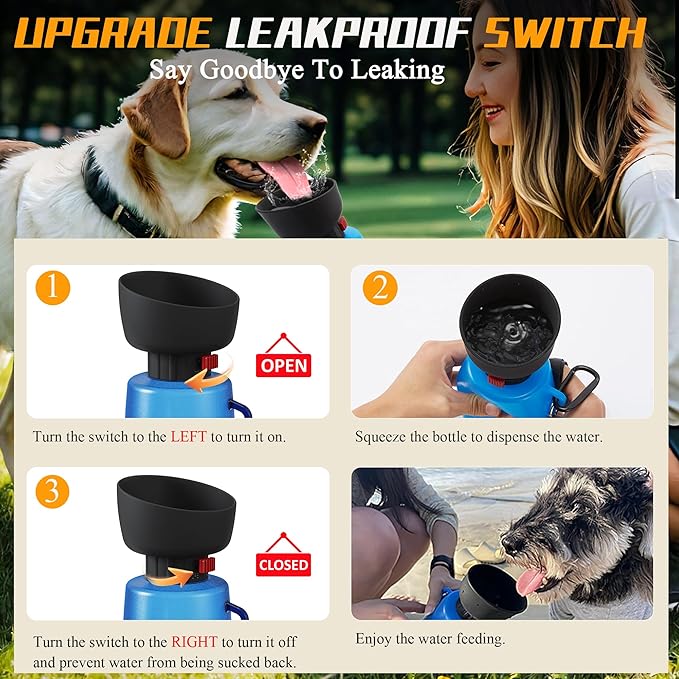 UPGRADE LEAKPROOF SWITCH
Say Goodbye To Leaking

1

OPEN

Turn the switch to the LEFT to turn it on.

2

Squeeze the bottle to dispense the water.

3

CLOSED

Turn the switch to the RIGHT to turn it off and prevent water from being sucked back.

Enjoy the water feeding.