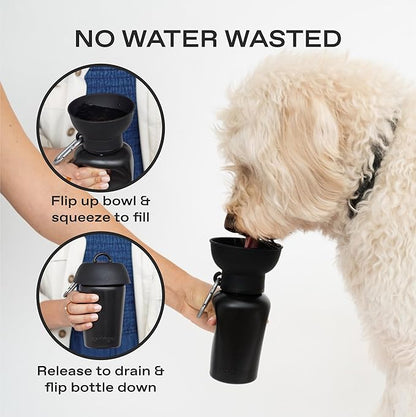 NO WATER WASTED

Flip up bowl & squeeze to fill

Release to drain & flip bottle down