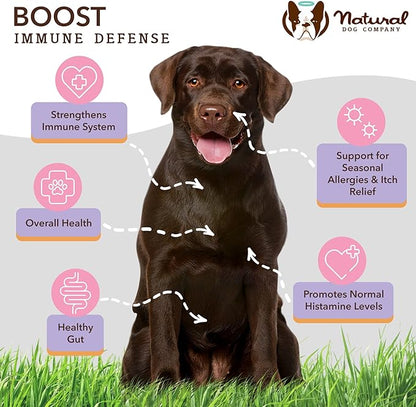 BOOST
IMMUNE DEFENSE

Natural
DOG COMPANY

Strengthens Immune System

Overall Health

Healthy Gut

Support for Seasonal Allergies & Itch Relief

Promotes Normal Histamine Levels