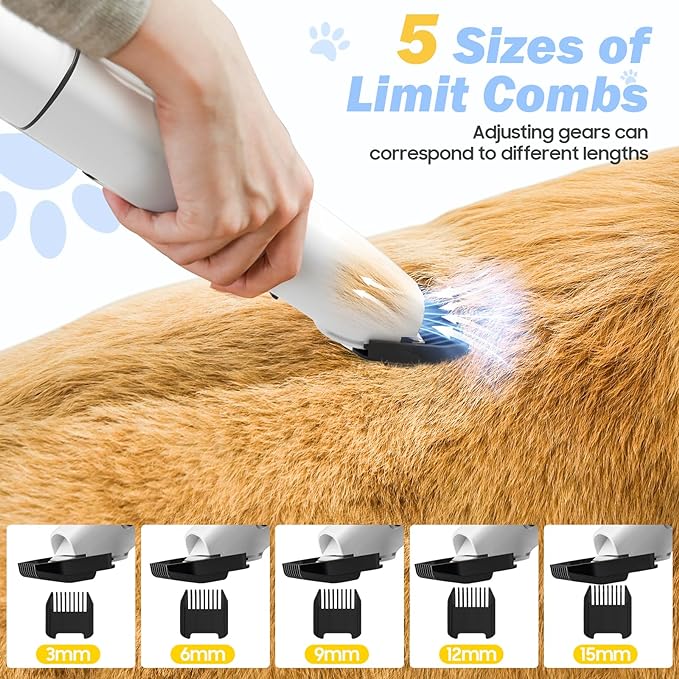 5 Sizes of Limit Combs

Adjusting gears can correspond to different lengths

3mm

6mm

9mm

12mm

15mm