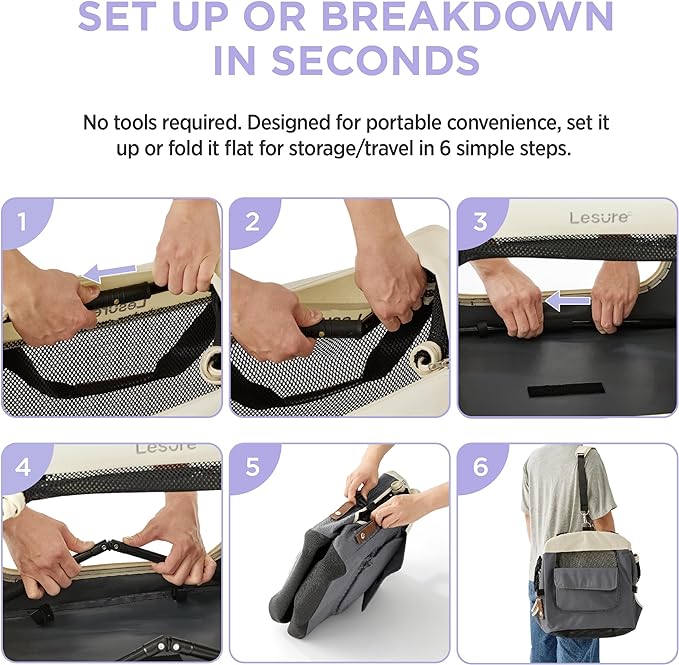 SET UP OR BREAKDOWN IN SECONDS

No tools required. Designed for portable convenience, set it up or fold it flat for storage/travel in 6 simple steps.

1

Lesure

2

3

Lesure

4

Lesure

5

6