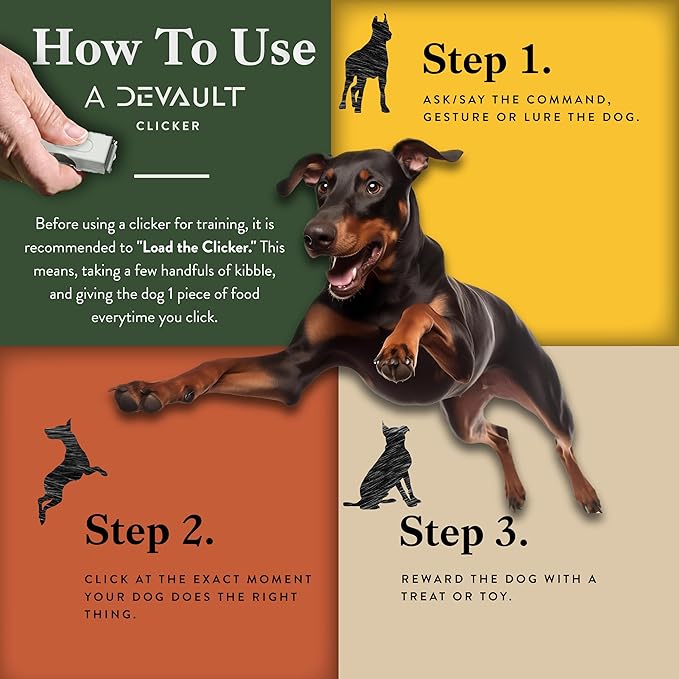 How To Use

A DEVAULT

CLICKER

Before using a clicker for training, it is recommended to "Load the Clicker." This means, taking a few handfuls of kibble, and giving the dog 1 piece of food everytime you click.

Step 1.

ASK/SAY THE COMMAND, GESTURE OR LURE THE DOG.

Step 2.

CLICK AT THE EXACT MOMENT YOUR DOG DOES THE RIGHT THING.

Step 3.

REWARD THE DOG WITH A TREAT OR TOY.