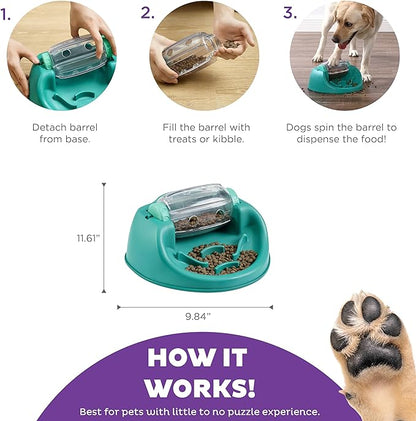 1.

Detach barrel from base.

2.

Fill the barrel with treats or kibble.

3.

Dogs spin the barrel to dispense the food!

11.61"

9.84"

HOW IT WORKS!

Best for pets with little to no puzzle experience.