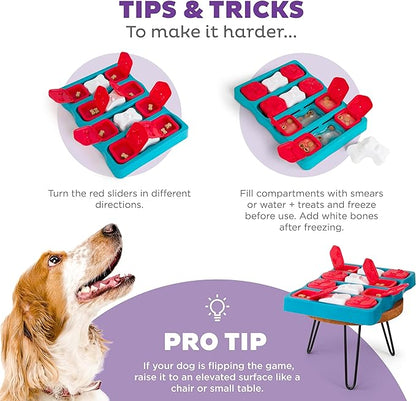 TIPS & TRICKS
To make it harder...

Turn the red sliders in different directions.

Fill compartments with smears or water + treats and freeze before use. Add white bones after freezing.

PRO TIP

If your dog is flipping the game, raise it to an elevated surface like a chair or small table.