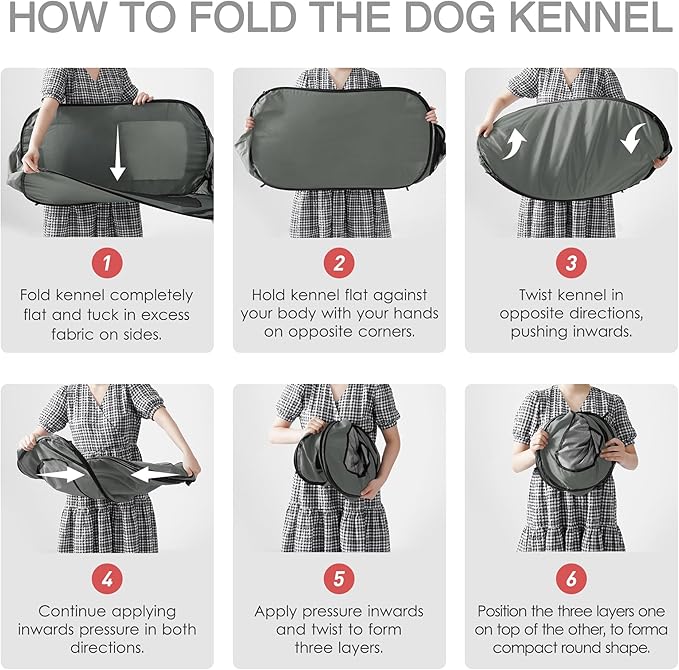 HOW TO FOLD THE DOG KENNEL

1

Fold kennel completely flat and tuck in excess fabric on sides.

2

Hold kennel flat against your body with your hands on opposite corners.

3

Twist kennel in opposite directions, pushing inwards.

4

Continue applying inwards pressure in both directions.

5

Apply pressure inwards and twist to form three layers.

6

Position the three layers one on top of the other, to forma compact round shape.