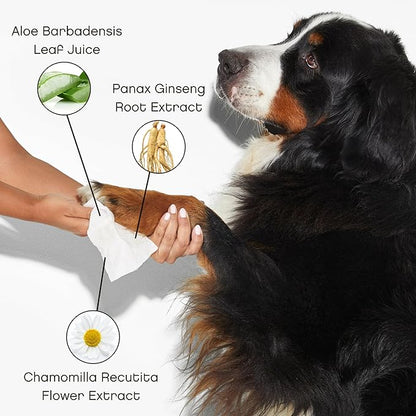 Aloe Barbadensis Leaf Juice

Panax Ginseng Root Extract

Chamomilla Recutita Flower Extract