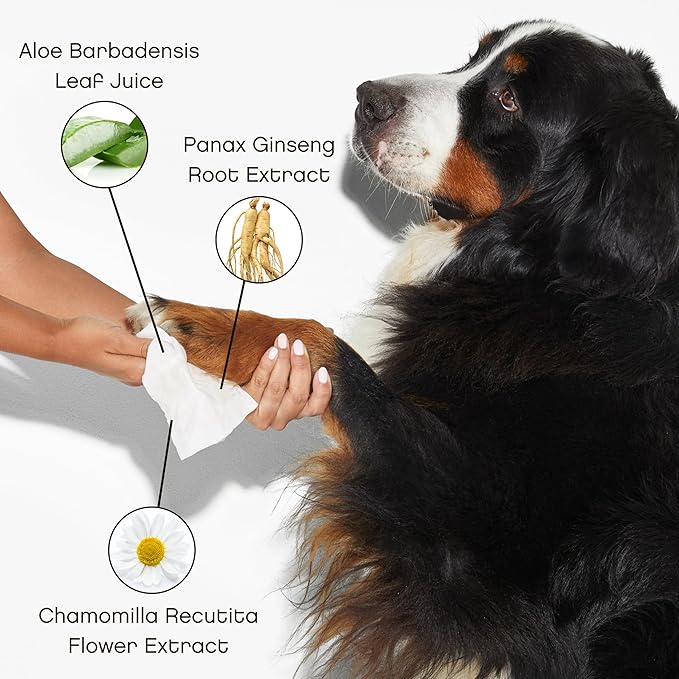 Aloe Barbadensis Leaf Juice

Panax Ginseng Root Extract

Chamomilla Recutita Flower Extract