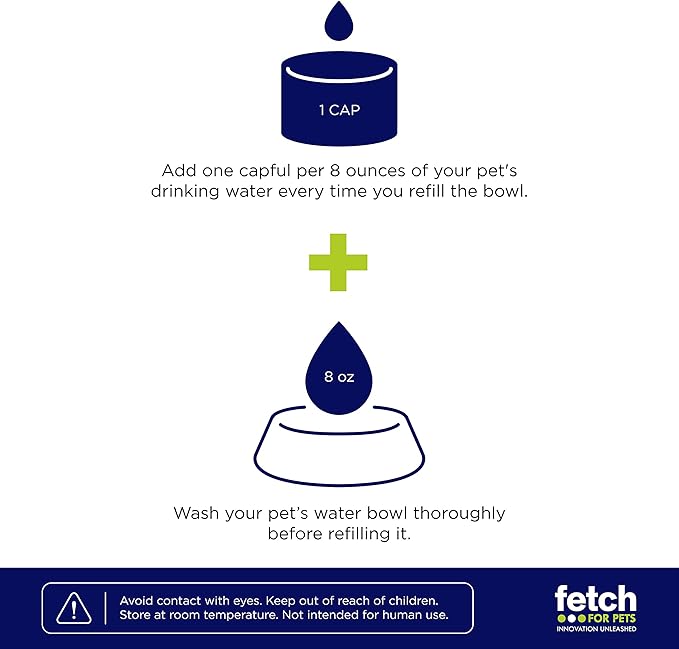 1 CAP

Add one capful per 8 ounces of your pet's drinking water every time you refill the bowl.

8 oz

Wash your pet's water bowl thoroughly before refilling it.

Avoid contact with eyes. Keep out of reach of children. Store at room temperature. Not intended for human use.

fetch FOR PETS INNOVATION UNLEASHED