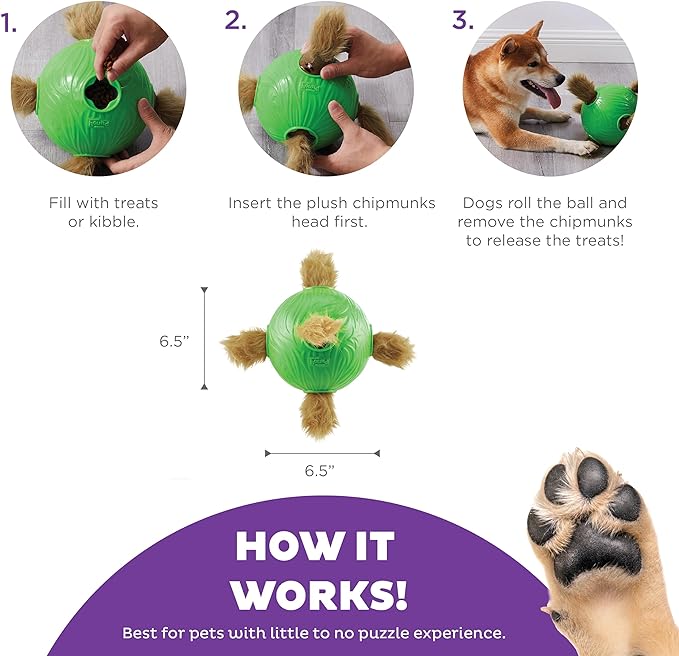 1.

Fill with treats or kibble.

2.

Insert the plush chipmunks head first.

3.

Dogs roll the ball and remove the chipmunks to release the treats!

6.5"

6.5"

HOW IT WORKS!

Best for pets with little to no puzzle experience.