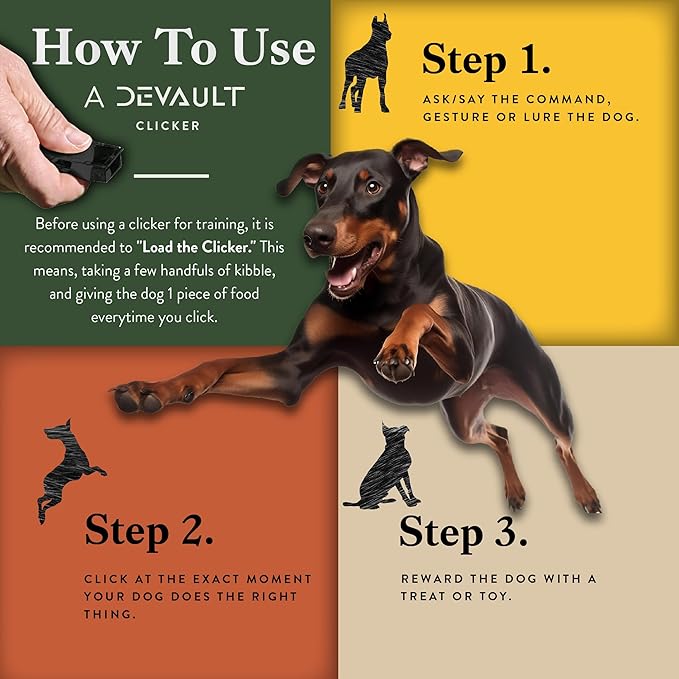 How To Use
A DEVAULT
CLICKER

Before using a clicker for training, it is recommended to "Load the Clicker." This means, taking a few handfuls of kibble, and giving the dog 1 piece of food everytime you click.

Step 1.
ASK/SAY THE COMMAND, GESTURE OR LURE THE DOG.

Step 2.
CLICK AT THE EXACT MOMENT YOUR DOG DOES THE RIGHT THING.

Step 3.
REWARD THE DOG WITH A TREAT OR TOY.