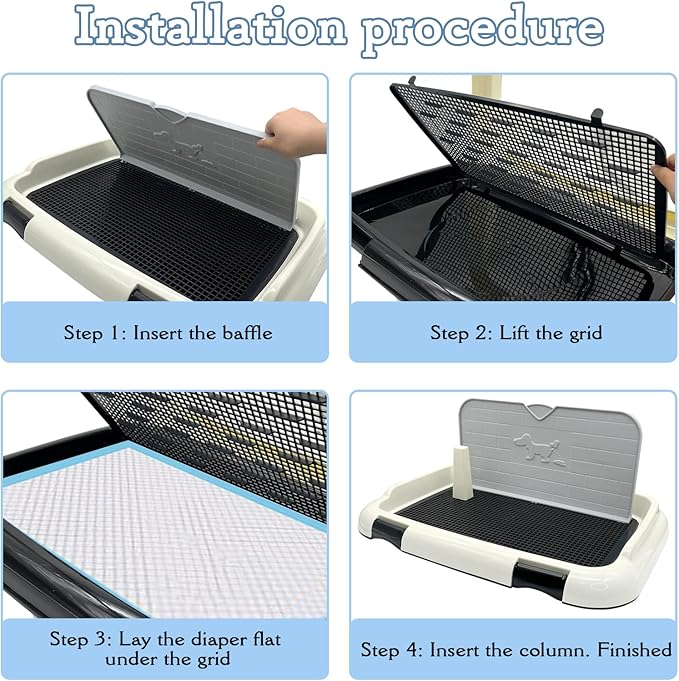 Installation procedure

Step 1: Insert the baffle

Step 2: Lift the grid

Step 3: Lay the diaper flat under the grid

Step 4: Insert the column. Finished