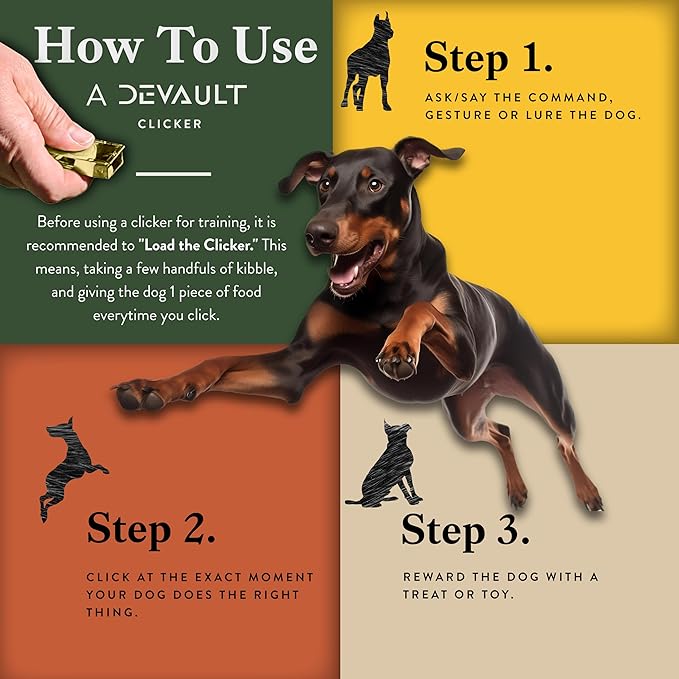 How To Use
A DEVAULT
CLICKER

Before using a clicker for training, it is recommended to "Load the Clicker." This means, taking a few handfuls of kibble, and giving the dog 1 piece of food everytime you click.

Step 1.
ASK/SAY THE COMMAND, GESTURE OR LURE THE DOG.

Step 2.
CLICK AT THE EXACT MOMENT YOUR DOG DOES THE RIGHT THING.

Step 3.
REWARD THE DOG WITH A TREAT OR TOY.