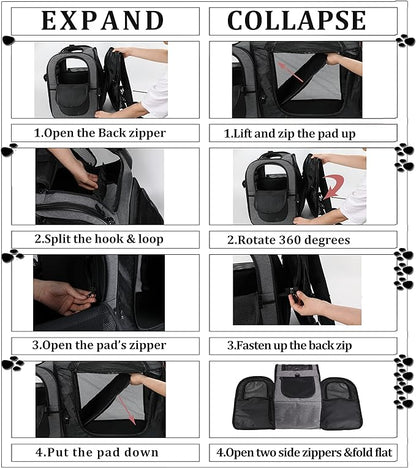 EXPAND

1.Open the Back zipper

2.Split the hook & loop

3.Open the pad's zipper

4.Put the pad down

COLLAPSE

1.Lift and zip the pad up

2.Rotate 360 degrees

3.Fasten up the back zip

4.Open two side zippers &fold flat