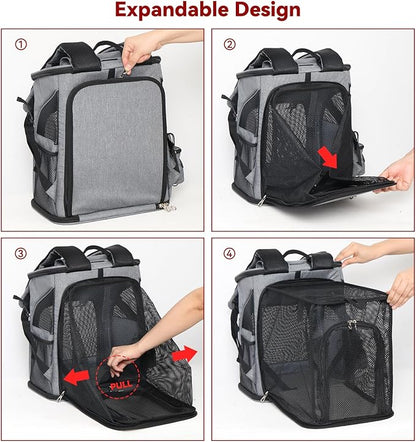 Expandable Design

①

②

③

PULL

④