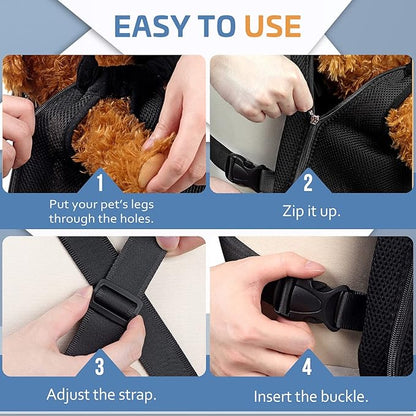 EASY TO USE

1
Put your pet's legs through the holes.

2
Zip it up.

3
Adjust the strap.

4
Insert the buckle.