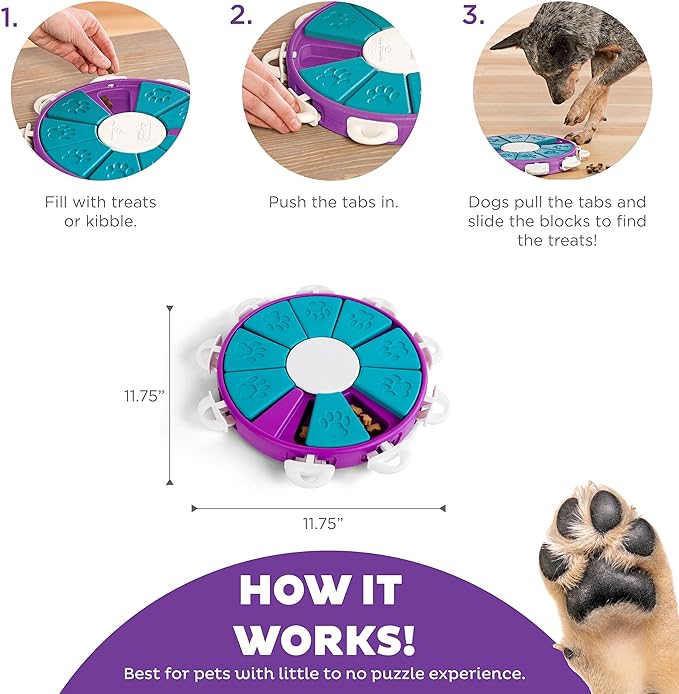 1.

Fill with treats or kibble.

2.

Push the tabs in.

3.

Dogs pull the tabs and slide the blocks to find the treats!

11.75"

11.75"

HOW IT WORKS!

Best for pets with little to no puzzle experience.