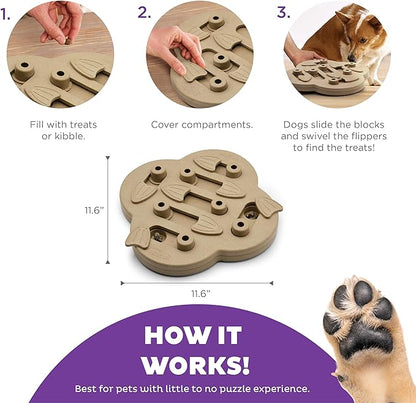 1.

Fill with treats or kibble.

2.

Cover compartments.

3.

Dogs slide the blocks and swivel the flippers to find the treats!

11.6"

11.6"

HOW IT WORKS!

Best for pets with little to no puzzle experience.