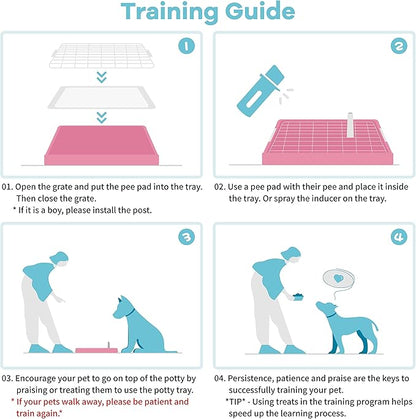 Training Guide

1

01. Open the grate and put the pee pad into the tray. Then close the grate.
* If it is a boy, please install the post.

2

02. Use a pee pad with their pee and place it inside the tray. Or spray the inducer on the tray.

3

03. Encourage your pet to go on top of the potty by praising or treating them to use the potty tray.
* If your pets walk away, please be patient and train again.*

4

04. Persistence, patience and praise are the keys to successfully training your pet.
*TIP* - Using treats in the training program helps speed up the learning process.