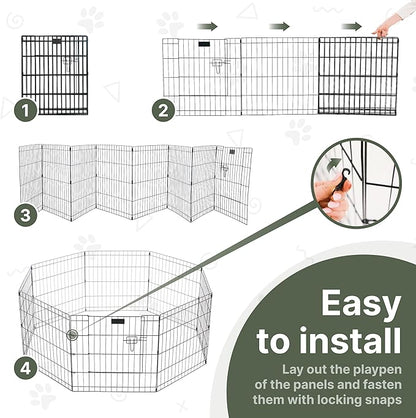 1

2

3

4

Easy to install

Lay out the playpen of the panels and fasten them with locking snaps