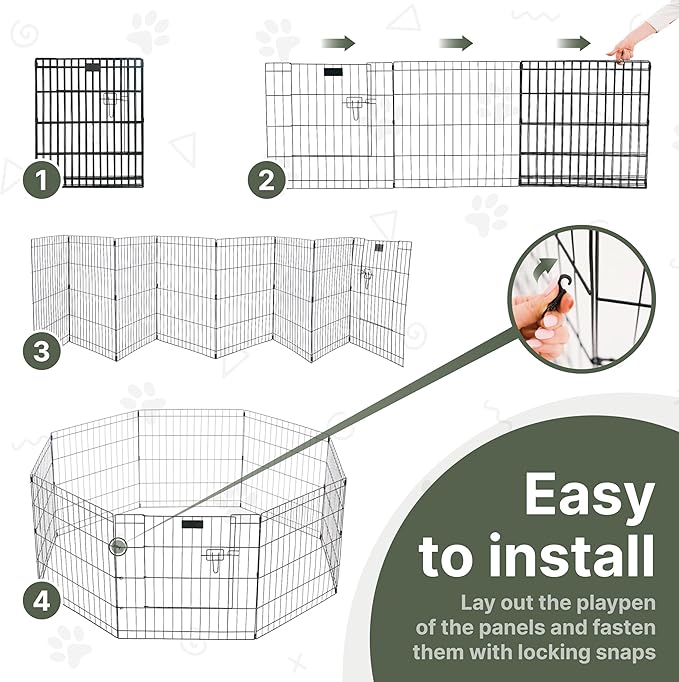 1

2

3

4

Easy to install

Lay out the playpen of the panels and fasten them with locking snaps