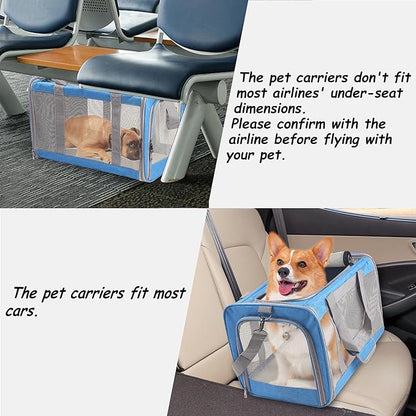 The pet carriers don't fit most airlines' under-seat dimensions.
Please confirm with the airline before flying with your pet.

The pet carriers fit most cars.