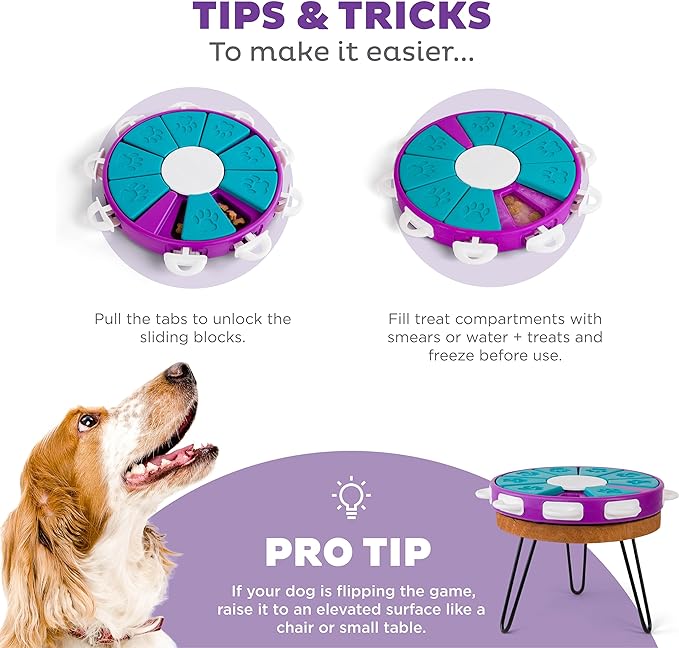 TIPS & TRICKS
To make it easier...

Pull the tabs to unlock the sliding blocks.

Fill treat compartments with smears or water + treats and freeze before use.

PRO TIP

If your dog is flipping the game, raise it to an elevated surface like a chair or small table.