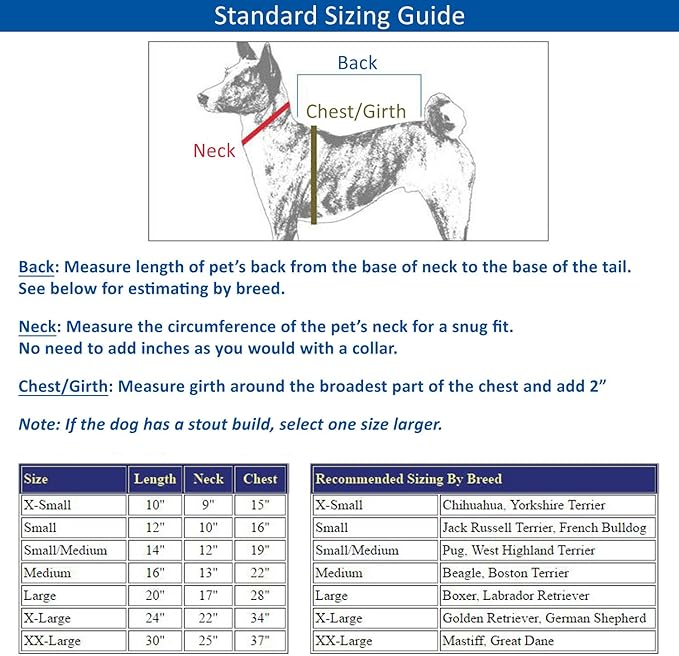 Standard Sizing Guide

Back

Chest/Girth

Neck

Back: Measure length of pet's back from the base of neck to the base of the tail. See below for estimating by breed.

Neck: Measure the circumference of the pet's neck for a snug fit. No need to add inches as you would with a collar.

Chest/Girth: Measure girth around the broadest part of the chest and add 2"

Note: If the dog has a stout build, select one size larger.

| Size | Length | Neck | Chest |
|---|---|---|---|
| X-Small | 10" | 9" | 15" |
| Small | 12" | 10" | 16" |
| Small/Medium | 14" | 12" | 19" |
| Medium | 16" | 13" | 22" |
| Large | 20" | 17" | 28" |
| X-Large | 24" | 22" | 34" |
| XX-Large | 30" | 25" | 37" |

| Recommended Sizing By Breed | |
|---|---|
| X-Small | Chihuahua, Yorkshire Terrier |
| Small | Jack Russell Terrier, French Bulldog |
| Small/Medium | Pug, West Highland Terrier |
| Medium | Beagle, Boston Terrier |
| Large | Boxer, Labrador Retriever |
| X-Large | Golden Retriever, German Shepherd |
| XX-Large | Mastiff, Great Dane |