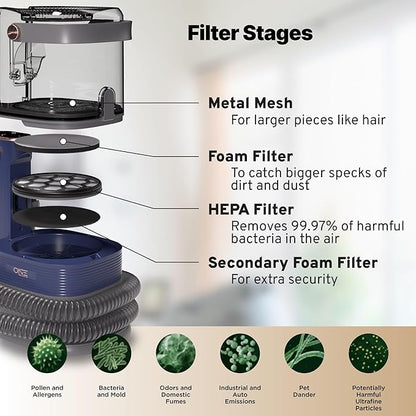 Filter Stages

Metal Mesh
For larger pieces like hair

Foam Filter
To catch bigger specks of dirt and dust

HEPA Filter
Removes 99.97% of harmful bacteria in the air

Secondary Foam Filter
For extra security

Pollen and Allergens

Bacteria and Mold

Odors and Domestic Fumes

Industrial and Auto Emissions

Pet Dander

Potentially Harmful Ultrafine Particles