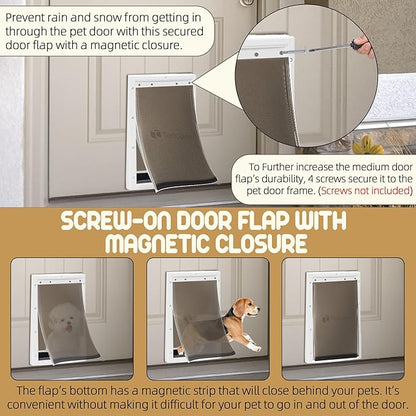 Prevent rain and snow from getting in through the pet door with this secured door flap with a magnetic closure.

To Further increase the medium door flap's durability, 4 screws secure it to the pet door frame. (Screws not included)

SCREW-ON DOOR FLAP WITH MAGNETIC CLOSURE

The flap's bottom has a magnetic strip that will close behind your pets. It's convenient without making it difficult for your pet to go in and out of the door.