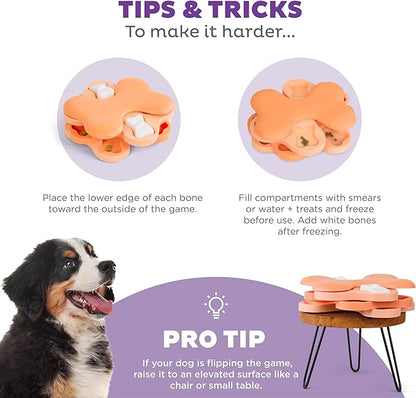 TIPS & TRICKS
To make it harder...

Place the lower edge of each bone toward the outside of the game.

Fill compartments with smears or water + treats and freeze before use. Add white bones after freezing.

PRO TIP

If your dog is flipping the game, raise it to an elevated surface like a chair or small table.