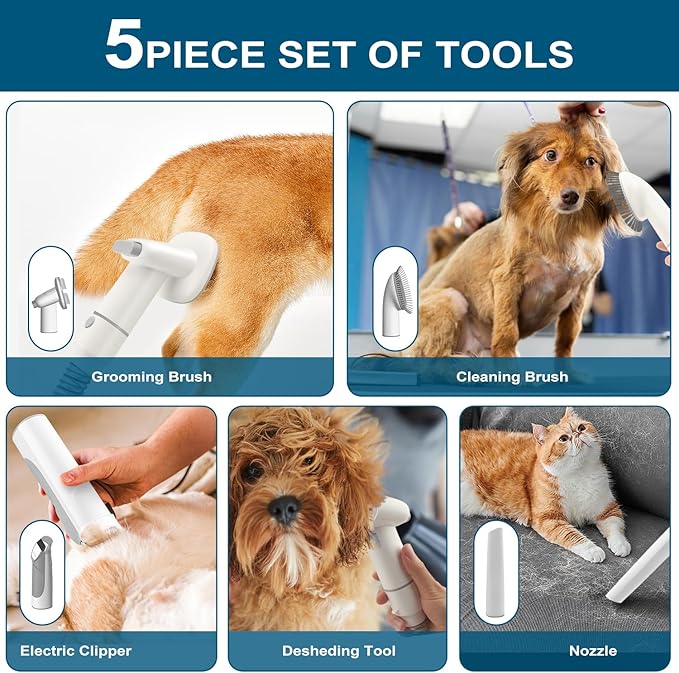 5PIECE SET OF TOOLS

Grooming Brush

Cleaning Brush

Electric Clipper

Desheding Tool

Nozzle