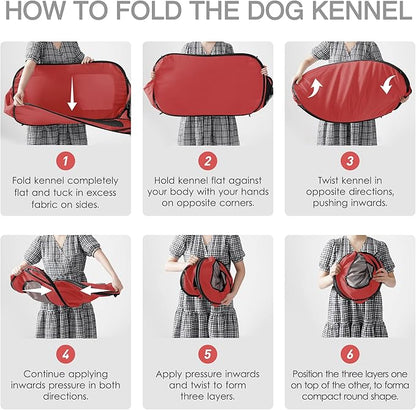 HOW TO FOLD THE DOG KENNEL

1
Fold kennel completely flat and tuck in excess fabric on sides.

2
Hold kennel flat against your body with your hands on opposite corners.

3
Twist kennel in opposite directions, pushing inwards.

4
Continue applying inwards pressure in both directions.

5
Apply pressure inwards and twist to form three layers.

6
Position the three layers one on top of the other, to forma compact round shape.