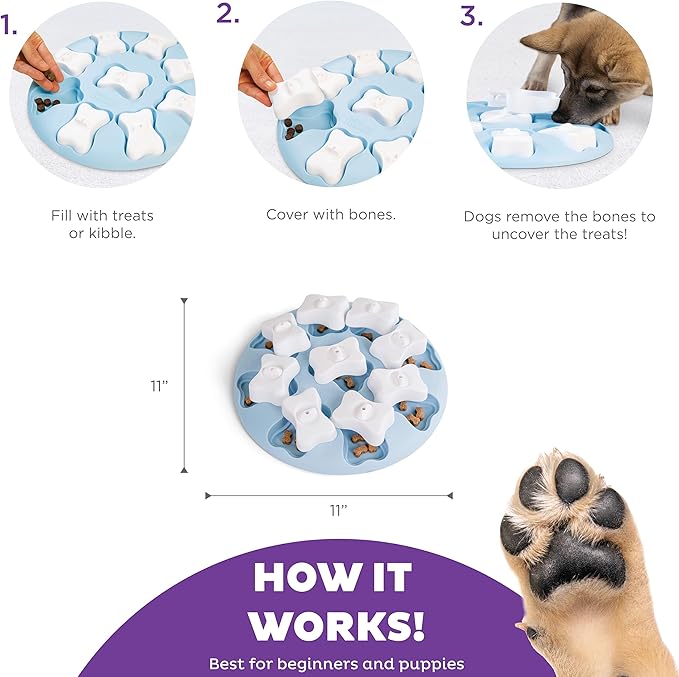 1.

Fill with treats or kibble.

2.

Cover with bones.

3.

Dogs remove the bones to uncover the treats!

11"

11"

HOW IT WORKS!

Best for beginners and puppies