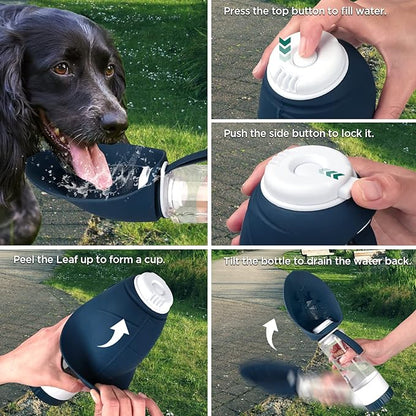 Press the top button to fill water.

Push the side button to lock it.

Peel the Leaf up to form a cup.

Tilt the bottle to drain the water back.