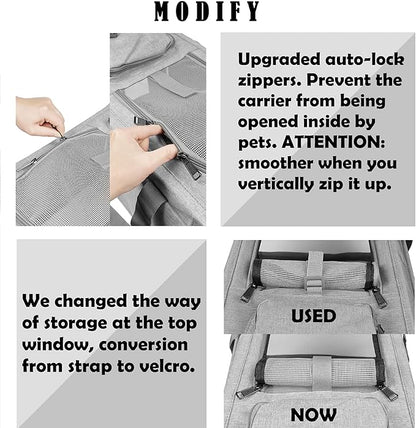 MODIFY

Upgraded auto-lock zippers. Prevent the carrier from being opened inside by pets. ATTENTION: smoother when you vertically zip it up.

We changed the way of storage at the top window, conversion from strap to velcro.

USED

NOW