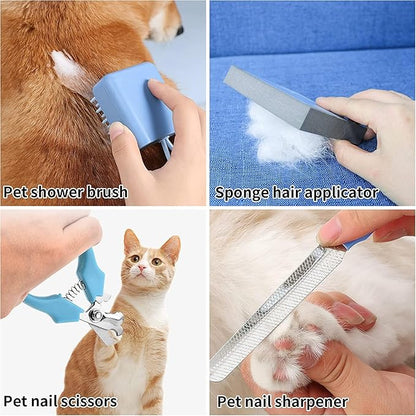 Pet shower brush

Sponge hair applicator

Pet nail scissors

Pet nail sharpener