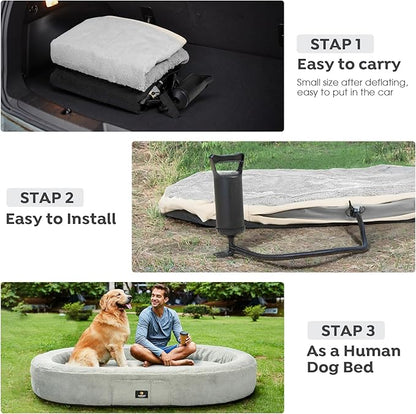 STAP 1
Easy to carry
Small size after deflating, easy to put in the car

STAP 2
Easy to Install

STAP 3
As a Human Dog Bed