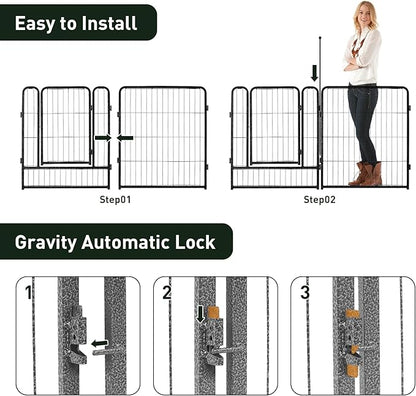 Easy to Install

Step01

Step02

Gravity Automatic Lock

1

2

3