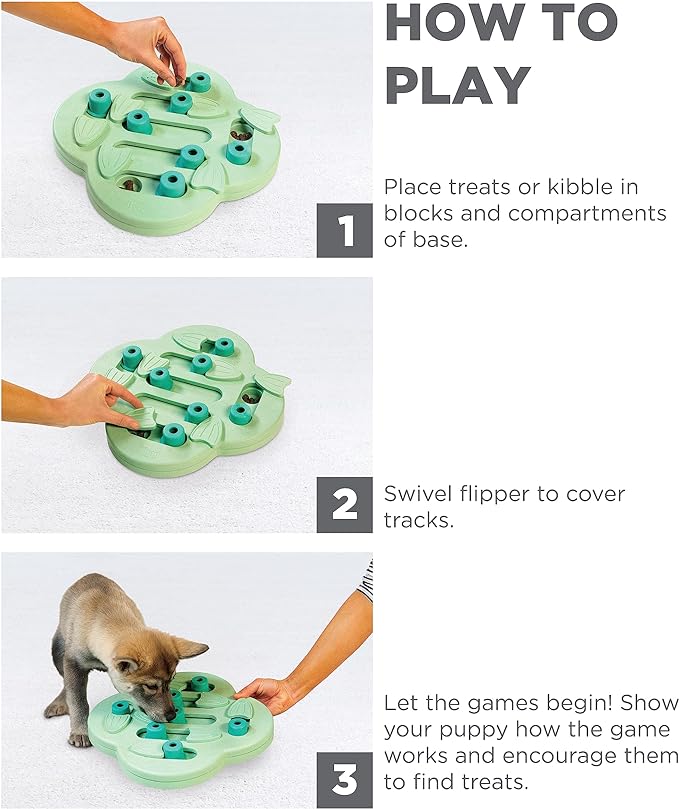 HOW TO PLAY

1

Place treats or kibble in blocks and compartments of base.

2

Swivel flipper to cover tracks.

3

Let the games begin! Show your puppy how the game works and encourage them to find treats.