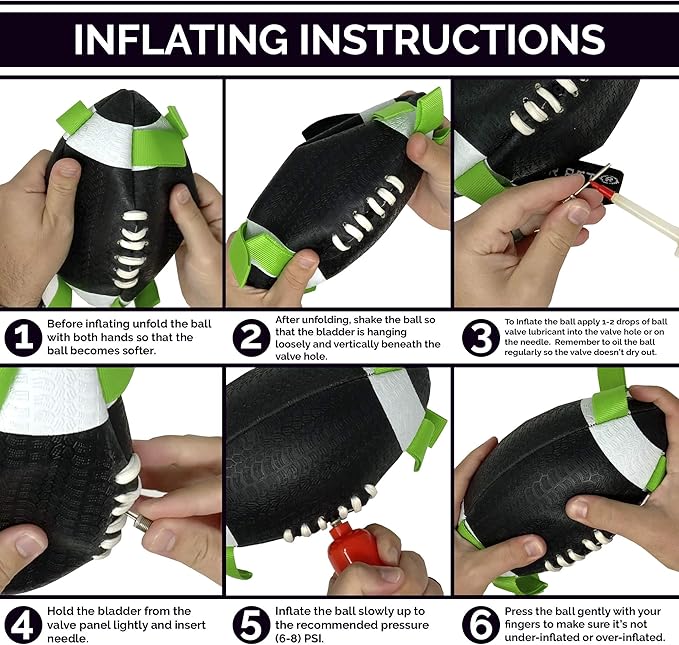 INFLATING INSTRUCTIONS

1 Before inflating unfold the ball with both hands so that the ball becomes softer.

2 After unfolding, shake the ball so that the bladder is hanging loosely and vertically beneath the valve hole.

3 To Inflate the ball apply 1-2 drops of ball valve lubricant into the valve hole or on the needle. Remember to oil the ball regularly so the valve doesn't dry out.

4 Hold the bladder from the valve panel lightly and insert needle.

5 Inflate the ball slowly up to the recommended pressure (6-8) PSI.

6 Press the ball gently with your fingers to make sure it's not under-inflated or over-inflated.