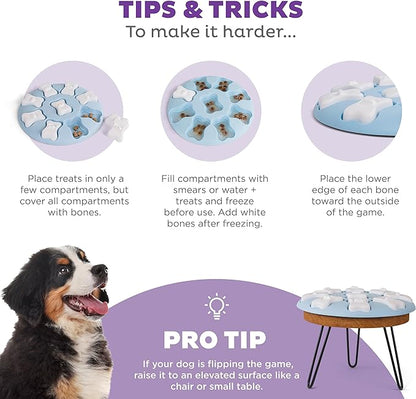 TIPS & TRICKS
To make it harder...

Place treats in only a few compartments, but cover all compartments with bones.

Fill compartments with smears or water + treats and freeze before use. Add white bones after freezing.

Place the lower edge of each bone toward the outside of the game.

PRO TIP

If your dog is flipping the game, raise it to an elevated surface like a chair or small table.