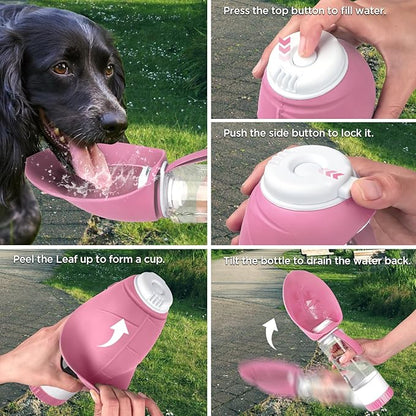 Press the top button to fill water.

Push the side button to lock it.

Peel the Leaf up to form a cup.

Tilt the bottle to drain the water back.